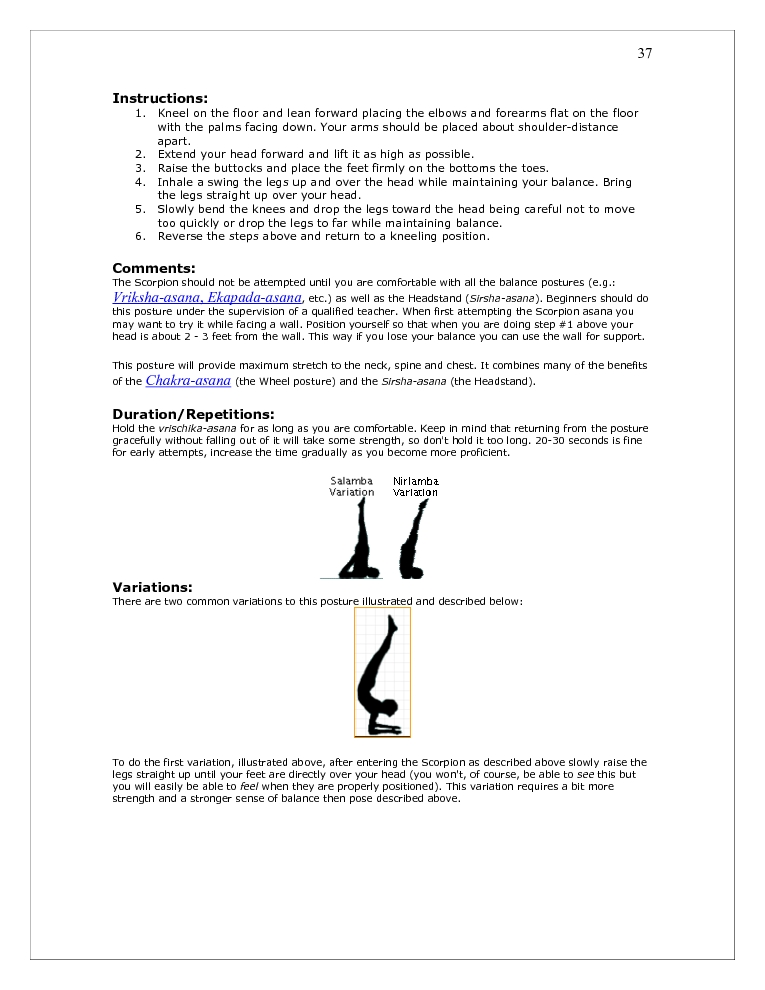 37

Instructions:

1. Kneel on the floor and lean forward placing the elbows and forearms flat on the floor with the palms facing down. Your arms should be placed about shoulder-distance apart.
2. Extend your head forward and lift it as high as possible.
3. Raise the buttocks and place the feet firmly on the bottoms the toes.
4. Inhale a swing the legs up and over the head while maintaining your balance. Bring the legs straight up over your head.
5. Slowly bend the knees and drop the legs toward the head being careful not to move too quickly or drop the legs to far while maintaining balance.
6. Reverse the steps above and return to a kneeling position.

Comments:
The Scorpion should not be attempted until you are comfortable with all the balance postures (e.g.: Vriksha-asana, Ekapada-asana, etc.) as well as the Headstand (Sirsha-asana). Beginners should do this posture under the supervision of a qualified teacher. When first attempting the Scorpion asana you may want to try it while facing a wall. Position yourself so that when you are doing step #1 above your head is about 2 - 3 feet from the wall. This way if you lose your balance you can use the wall for support.

This posture will provide maximum stretch to the neck, spine and chest. It combines many of the benefits of the Chakra-asana (the Wheel posture) and the Sirsha-asana (the Headstand).

Duration/Repetitions:
Hold the vrischika-asana for as long as you are comfortable. Keep in mind that returning from the posture gracefully without falling out of it will take some strength, so don't hold it too long. 20-30 seconds is fine for early attempts, increase the time gradually as you become more proficient.

Salamba Variation
Nirlamba Variation

Variations:
There are two common variations to this posture illustrated and described below:

To do the first variation, illustrated above, after entering the Scorpion as described above slowly raise the legs straight up until your feet are directly over your head (you won't, of course, be able to see this but you will easily be able to feel when they are properly positioned). This variation requires a bit more strength and a stronger sense of balance then pose described above.